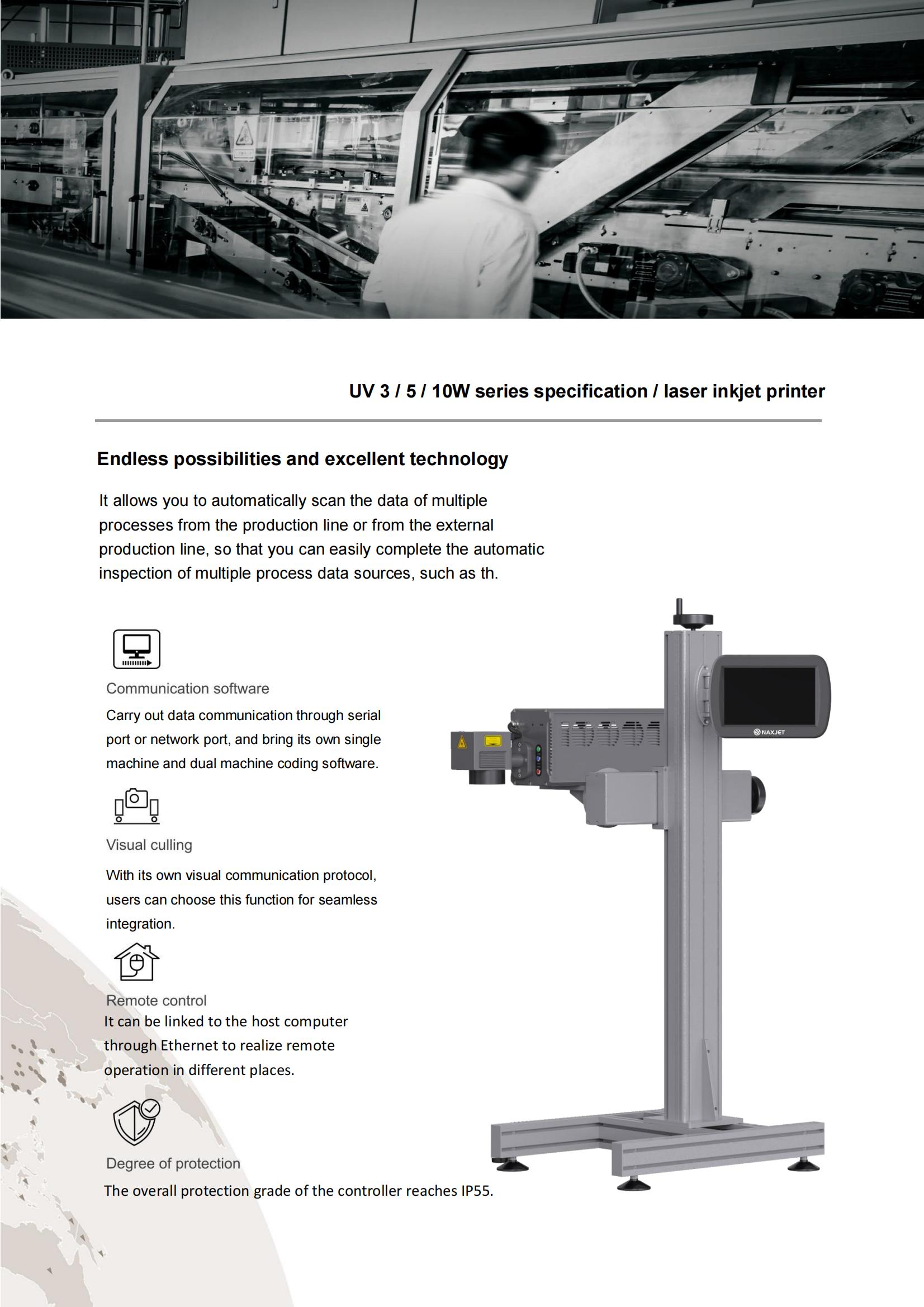 UV 3 / 5 / 10W series specification / laser inkjet printer

Endless possibilities and excellent technology

It allows you to automatically scan the data of multiple processes from the production line or from the external production line, so that you can easily complete the automatic inspection of multiple process data sources, such as th.

Communication software

Carry out data communication through serial port or network port, and bring its own single machine and dual machine coding software.

Visual culling

With its own visual communication protocol, users can choose this function for seamless integration.

Remote control

It can be linked to the host computer through Ethernet to realize remote operation in different places.

Degree of protection

The overall protection grade of the controller reaches IP55.

NAXJET